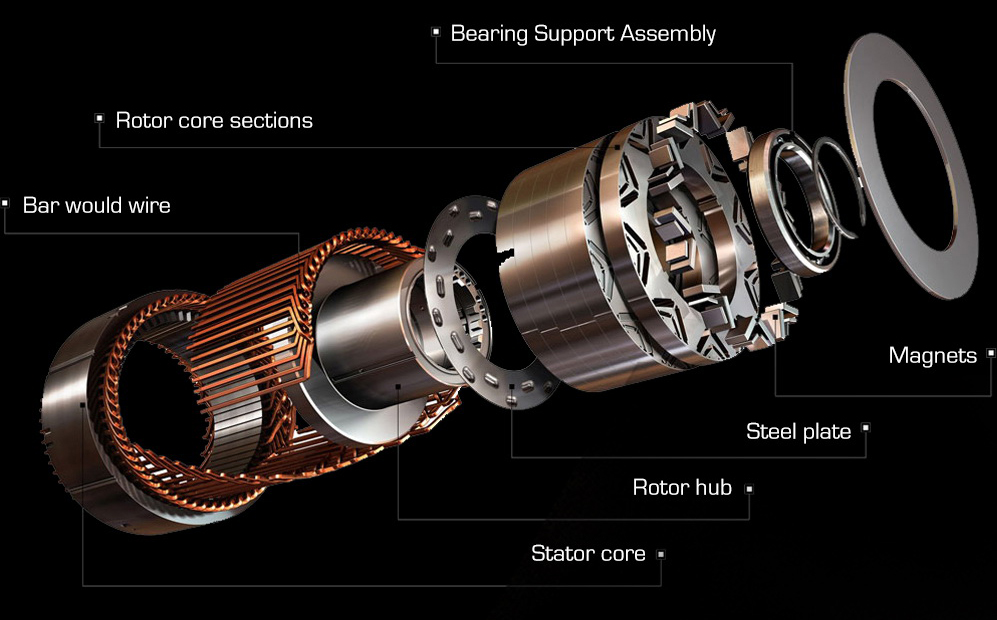 Bearing Support Assembly

Rotor core sections

Bar would wire

Magnets

Steel plate

Rotor hub

Stator core